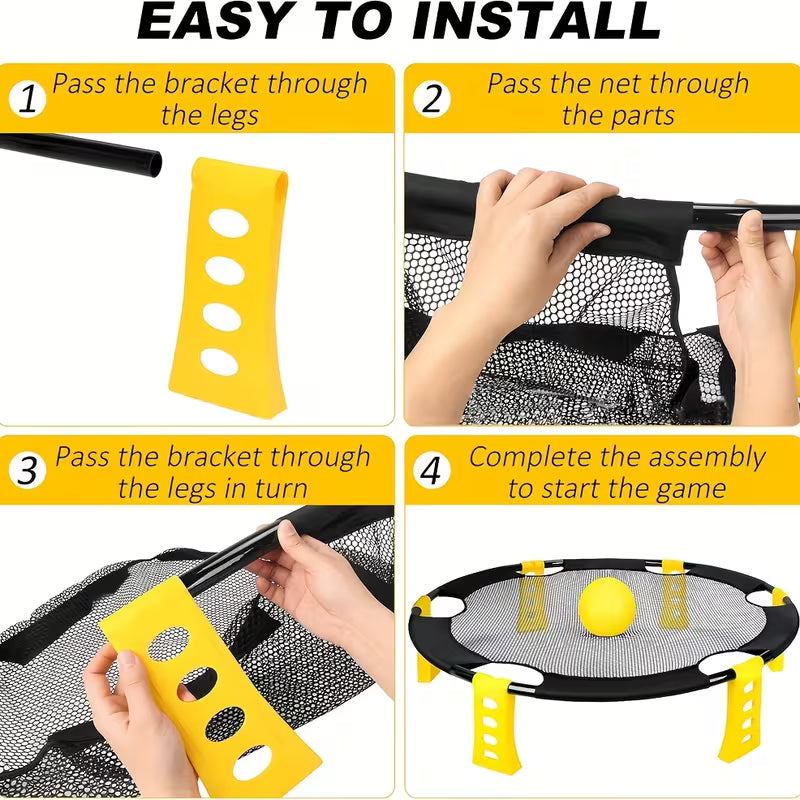 EASY TO INSTALL

1 Pass the bracket through the legs

2 Pass the net through the parts

3 Pass the bracket through the legs in turn

4 Complete the assembly to start the game